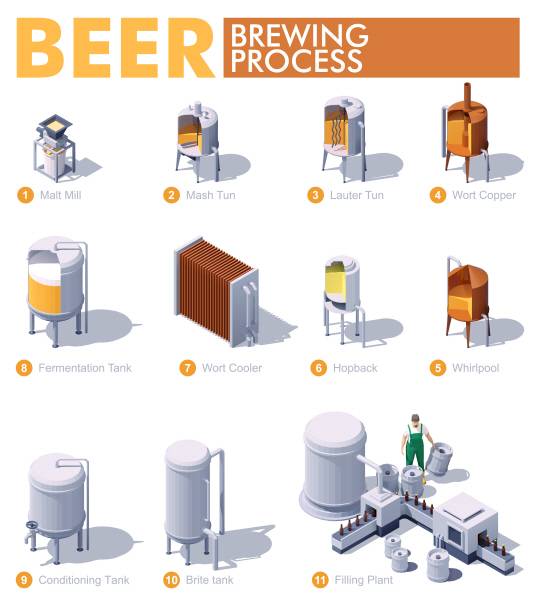 BEER BREWING PROCESS

1 Malt Mill

2 Mash Tun

3 Lauter Tun

4 Wort Copper

8 Fermentation Tank

7 Wort Cooler

6 Hopback

5 Whirlpool

9 Conditioning Tank

10 Brite tank

11 Filling Plant