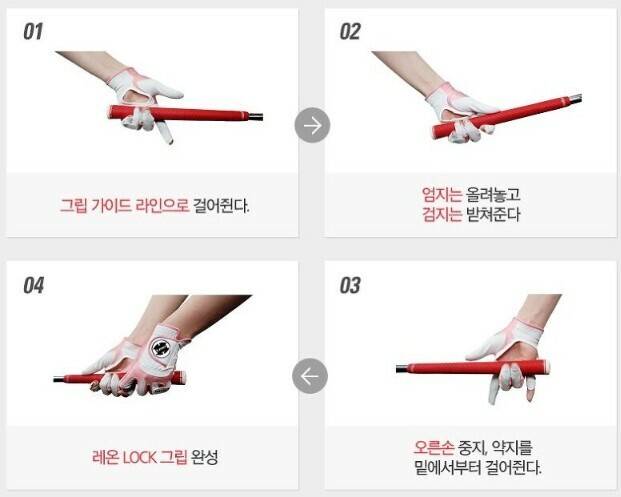 01

그립 가이드 라인으로 걸어쥔다.

02

엄지는 올려놓고
검지는 받쳐준다

04

레온 LOCK 그립 완성

03

오른손 중지, 약지를
밑에서부터 걸어쥔다.