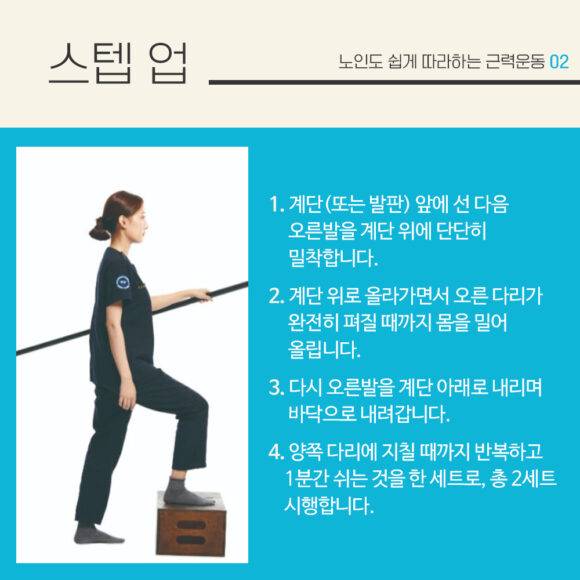 스텝 업

노인도 쉽게 따라하는 근력운동 02

1. 계단 (또는 발판) 앞에 선 다음 오른발을 계단 위에 단단히 밀착합니다.

2. 계단 위로 올라가면서 오른 다리가 완전히 펴질 때까지 몸을 밀어 올립니다.

3. 다시 오른발을 계단 아래로 내리며 바닥으로 내려갑니다.

4. 양쪽 다리에 지칠 때까지 반복하고 1분간 쉬는 것을 한 세트로, 총 2세트 시행합니다.