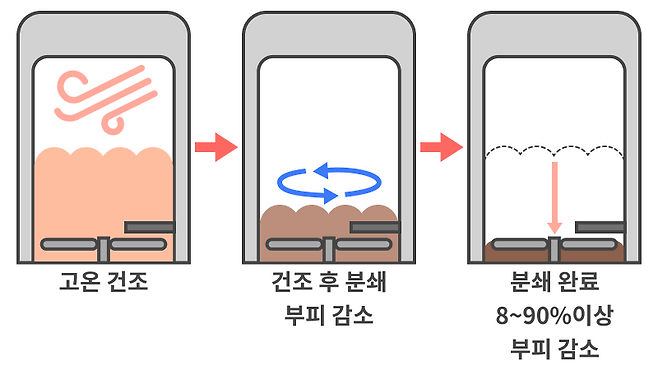 고온 건조

건조 후 분쇄
부피 감소

분쇄 완료
8~90%이상
부피 감소