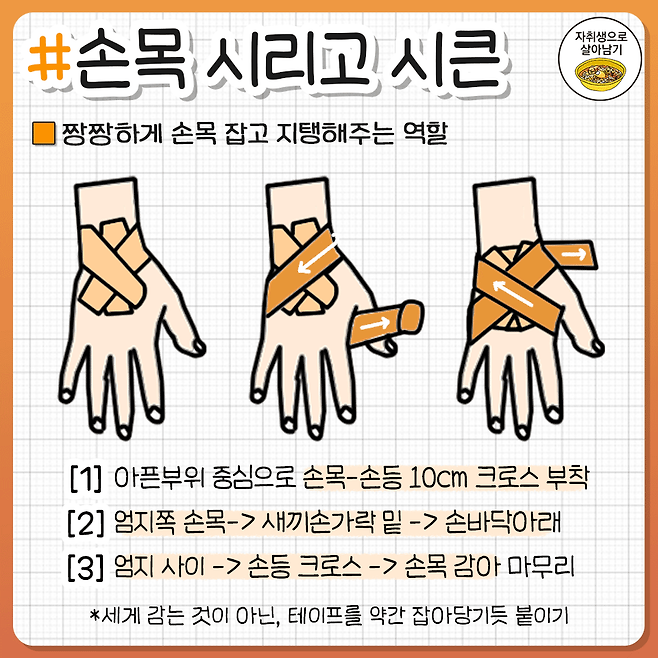 #손목 시리고 시큰

자취생으로 살아남기

짱짱하게 손목 잡고 지탱해주는 역할

[1] 아픈부위 중심으로 손목-손등 10cm 크로스 부착

[2] 엄지쪽 손목-> 새끼손가락 밑 -> 손바닥아래

[3] 엄지 사이 -> 손등 크로스 -> 손목 감아 마무리

*세게 감는 것이 아닌, 테이프를 약간 잡아당기듯 붙이기