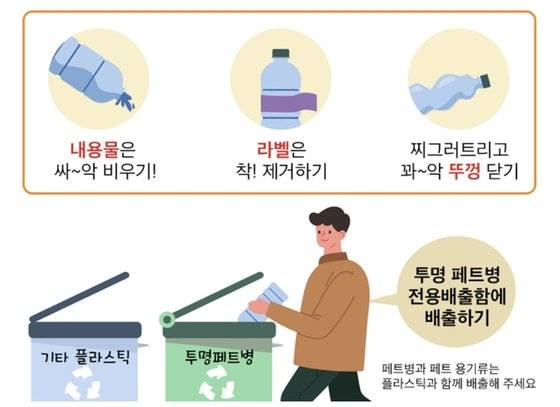 내용물은
싸~악 비우기!

라벨은
착! 제거하기

찌그러트리고
꽈~악 뚜껑 닫기

기타 플라스틱

투명페트병

투명 페트병
전용배출함에
배출하기

페트병과 페트 용기류는
플라스틱과 함께 배출해 주세요