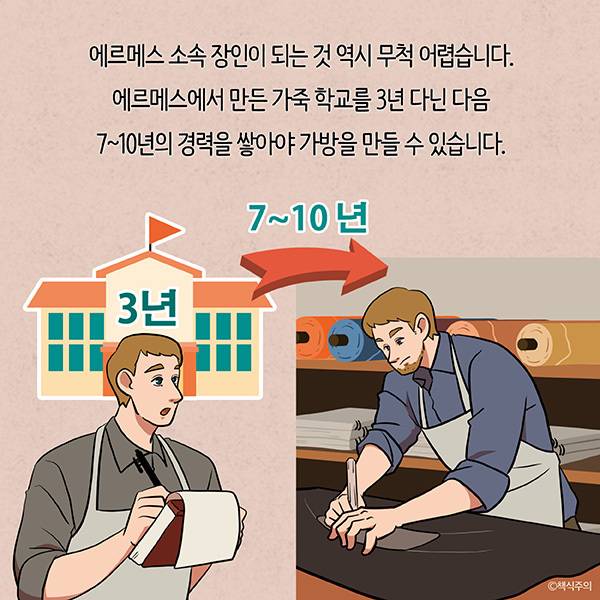 에르메스 소속 장인이 되는 것 역시 무척 어렵습니다.
에르메스에서 만든 가죽 학교를 3년 다닌 다음
7~10년의 경력을 쌓아야 가방을 만들 수 있습니다.

7~10 년

3년

©책식주의