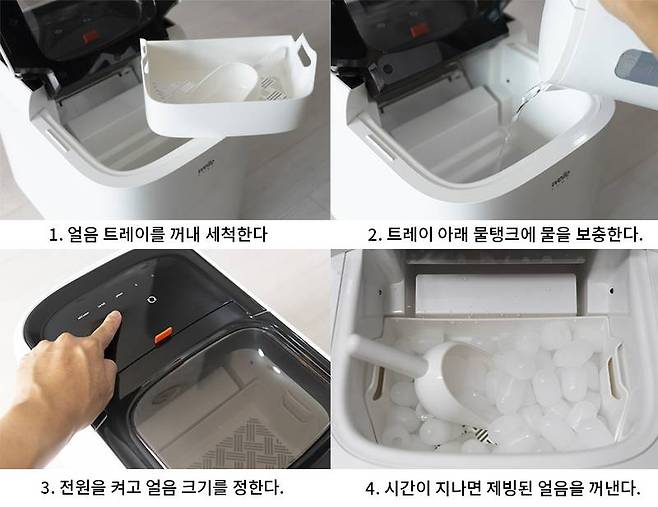 1. 얼음 트레이를 꺼내 세척한다

2. 트레이 아래 물탱크에 물을 보충한다.

3. 전원을 켜고 얼음 크기를 정한다.

4. 시간이 지나면 제빙된 얼음을 꺼낸다.