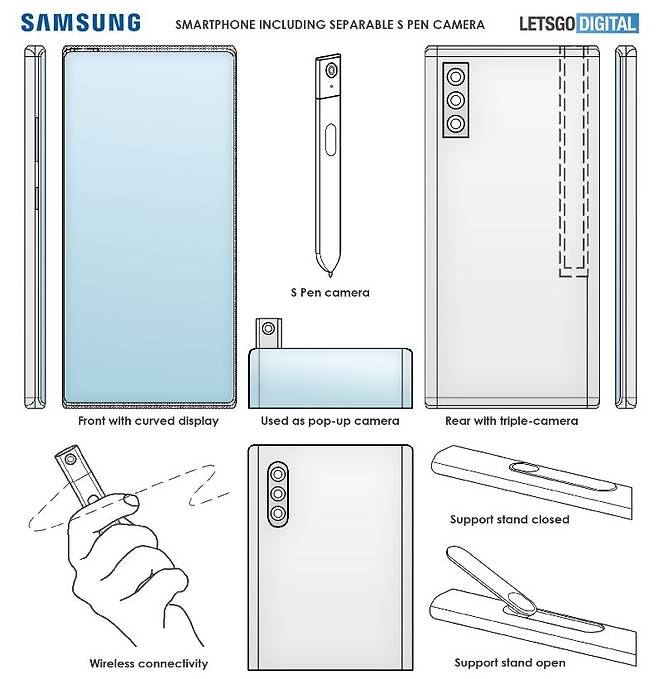 SAMSUNG

SMARTPHONE INCLUDING SEPARABLE S PEN CAMERA

LETSGO DIGITAL

S Pen camera

Front with curved display

Used as pop-up camera

Rear with triple-camera

Support stand closed

Wireless connectivity

Support stand open