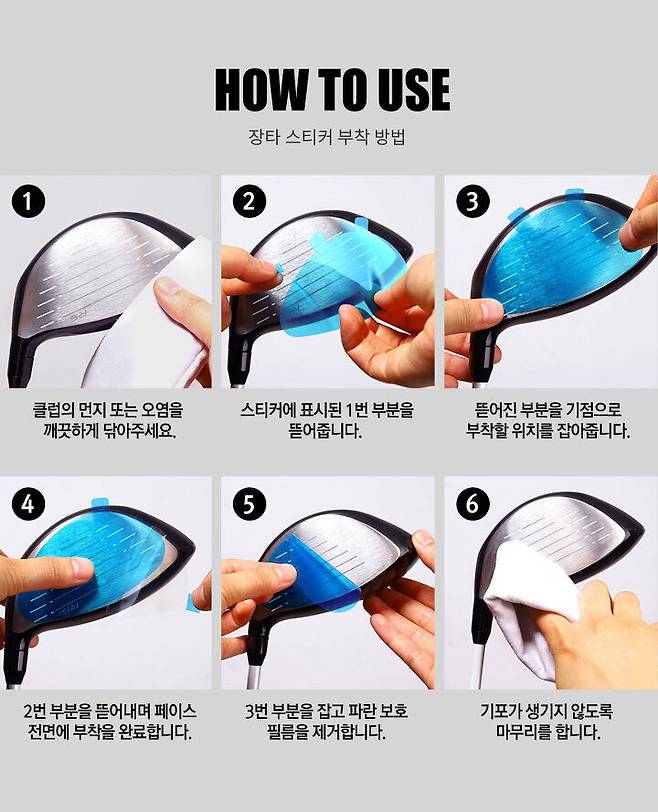 HOW TO USE

장타 스티커 부착 방법

1

클럽의 먼지 또는 오염을 깨끗하게 닦아주세요.

2

스티커에 표시된 1번 부분을 뜯어줍니다.

3

뜯어진 부분을 기점으로 부착할 위치를 잡아줍니다.

4

2번 부분을 뜯어내며 페이스 전면에 부착을 완료합니다.

5

3번 부분을 잡고 파란 보호 필름을 제거합니다.

6

기포가 생기지 않도록 마무리를 합니다.