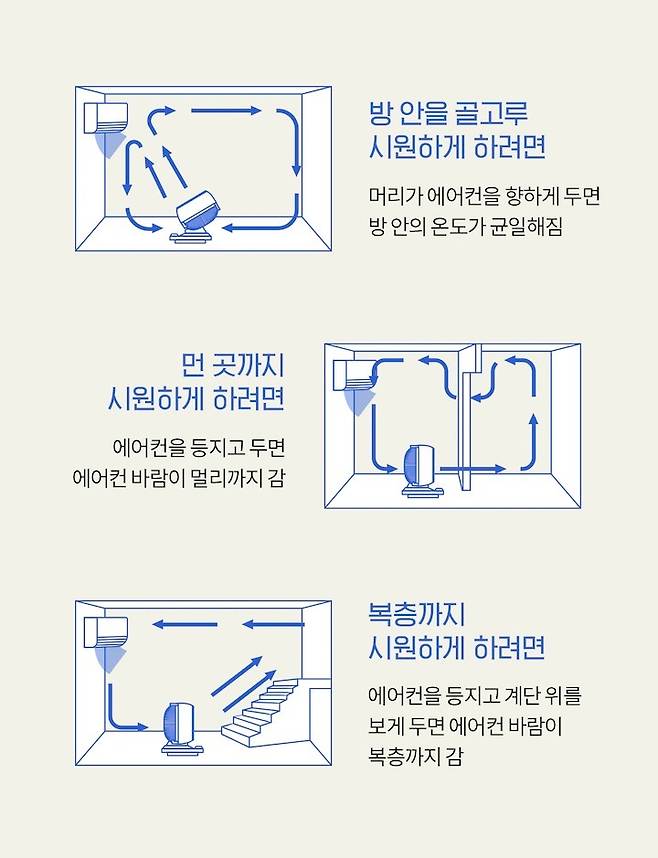 방 안을 골고루
시원하게 하려면

머리가 에어컨을 향하게 두면
방 안의 온도가 균일해짐

먼 곳까지
시원하게 하려면

에어컨을 등지고 두면
에어컨 바람이 멀리까지 감

복층까지
시원하게 하려면

에어컨을 등지고 계단 위를
보게 두면 에어컨 바람이
복층까지 감