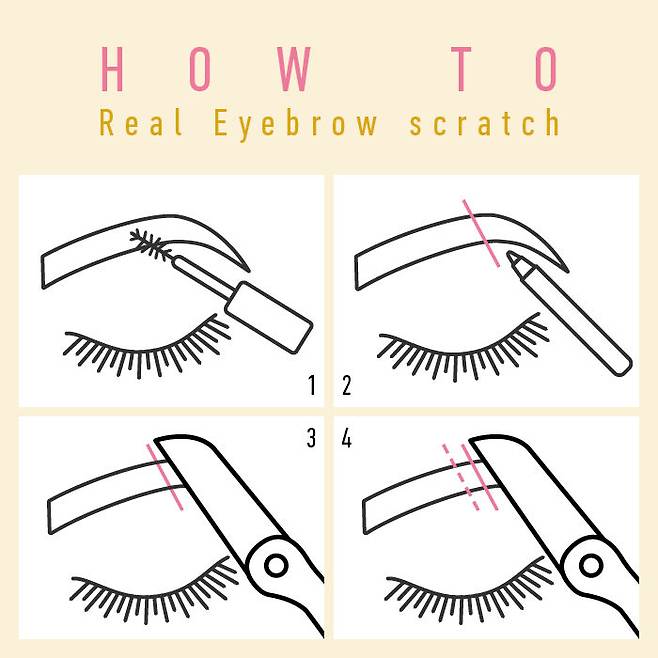 HOW TO

Real Eyebrow scratch

1

2

3

4