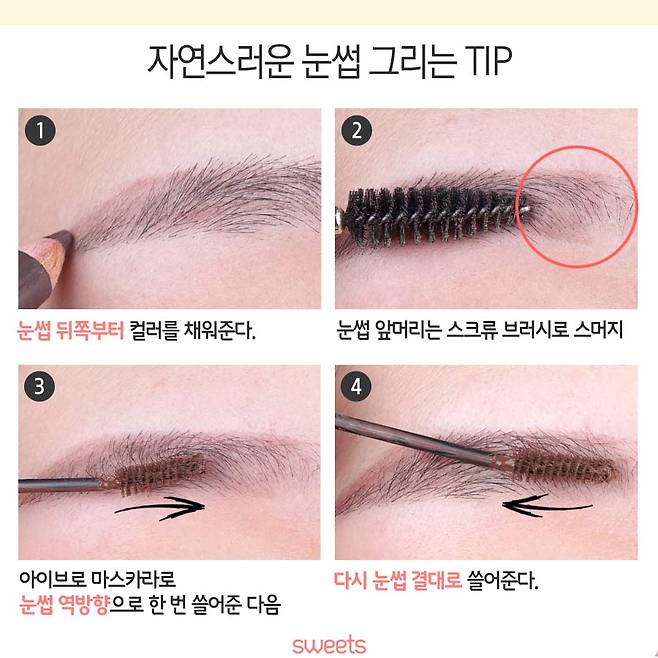 자연스러운 눈썹 그리는 TIP

1

눈썹 뒤쪽부터 컬러를 채워준다.

2

눈썹 앞머리는 스크류 브러시로 스머지

3

아이브로 마스카라로
눈썹 역방향으로 한 번 쓸어준 다음

4

다시 눈썹 결대로 쓸어준다.

sweets