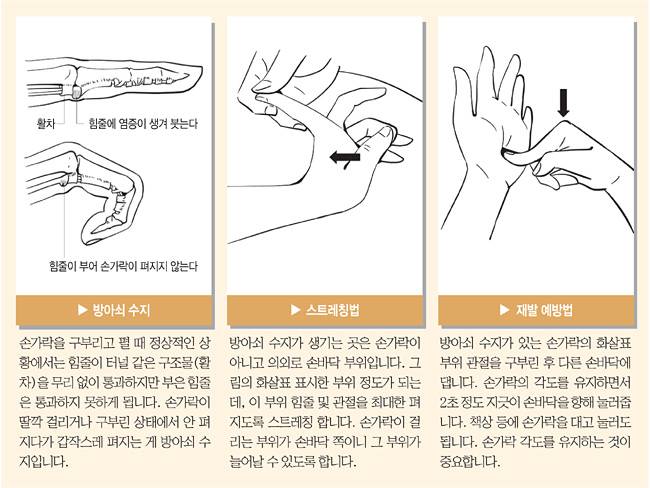 활차

힘줄에 염증이 생겨 붓는다

힘줄이 부어 손가락이 펴지지 않는다

▶ 방아쇠 수지

손가락을 구부리고 펼 때 정상적인 상황에서는 힘줄이 터널 같은 구조물(활차)을 무리 없이 통과하지만 부은 힘줄은 통과하지 못하게 됩니다. 손가락이 딸깍 걸리거나 구부린 상태에서 안 펴지다가 갑작스레 펴지는 게 방아쇠 수지입니다.

▶ 스트레칭법

방아쇠 수지가 생기는 곳은 손가락이 아니고 의외로 손바닥 부위입니다. 그림의 화살표 표시한 부위 정도가 되는데, 이 부위 힘줄 및 관절을 최대한 펴지도록 스트레칭 합니다. 손가락이 걸리는 부위가 손바닥 쪽이니 그 부위가 늘어날 수 있도록 합니다.

▶ 재발 예방법

방아쇠 수지가 있는 손가락의 화살표 부위 관절을 구부린 후 다른 손바닥에 댑니다. 손가락의 각도를 유지하면서 2초 정도 지긋이 손바닥을 향해 눌러줍니다. 책상 등에 손가락을 대고 눌러도 됩니다. 손가락 각도를 유지하는 것이 중요합니다.