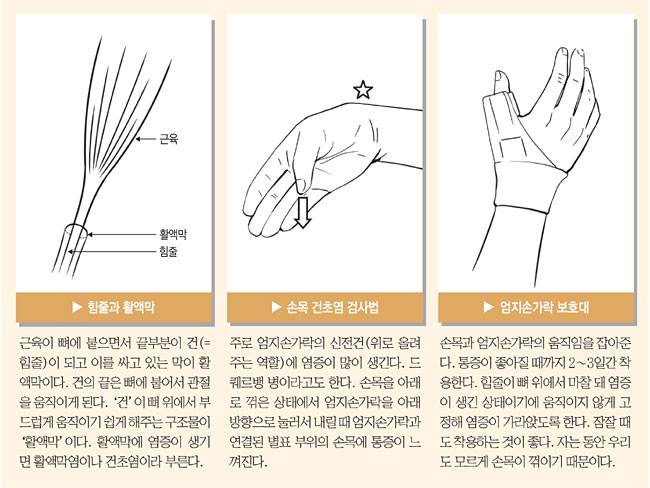 근육

활액막

힘줄

▶ 힘줄과 활액막

근육이 뼈에 붙으면서 끝부분이 건(=힘줄)이 되고 이를 싸고 있는 막이 활액막이다. 건의 끝은 뼈에 붙어서 관절을 움직이게 된다. '건'이 뼈 위에서 부드럽게 움직이기 쉽게 해주는 구조물이 '활액막'이다. 활액막에 염증이 생기면 활액막염이나 건초염이라 부른다.

▶ 손목 건초염 검사법

주로 엄지손가락의 신전건(위로 올려주는 역할)에 염증이 많이 생긴다. 드퀘르뱅 병이라고도 한다. 손목을 아래로 꺾은 상태에서 엄지손가락을 아래 방향으로 눌러서 내릴 때 엄지손가락과 연결된 별표 부위의 손목에 통증이 느껴진다.

▶ 엄지손가락 보호대

손목과 엄지손가락의 움직임을 잡아준다. 통증이 좋아질 때까지 2~3일간 착용한다. 힘줄이 뼈 위에서 마찰 돼 염증이 생긴 상태이기에 움직이지 않게 고정해 염증이 가라앉도록 한다. 잠잘 때도 착용하는 것이 좋다. 자는 동안 우리도 모르게 손목이 꺾이기 때문이다.