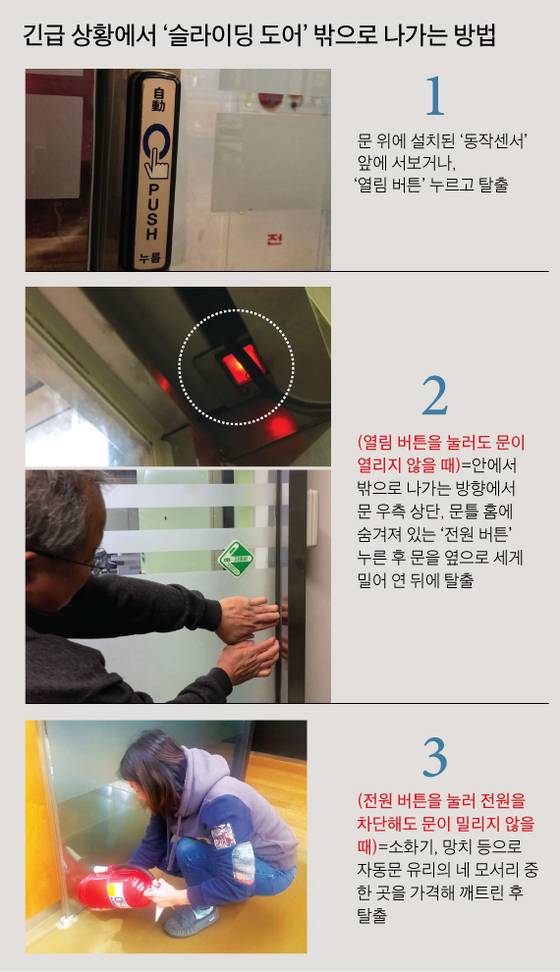 긴급 상황에서 '슬라이딩 도어' 밖으로 나가는 방법

自動
PUSH
누름
전

1
문 위에 설치된 '동작센서' 앞에 서보거나, '열림 버튼' 누르고 탈출

2
(열림 버튼을 눌러도 문이 열리지 않을 때)=안에서 밖으로 나가는 방향에서 문 우측 상단, 문틀 홈에 숨겨져 있는 '전원 버튼' 누른 후 문을 옆으로 세게 밀어 연 뒤에 탈출

3
(전원 버튼을 눌러 전원을 차단해도 문이 밀리지 않을 때)=소화기, 망치 등으로 자동문 유리의 네 모서리 중 한 곳을 가격해 깨트린 후 탈출