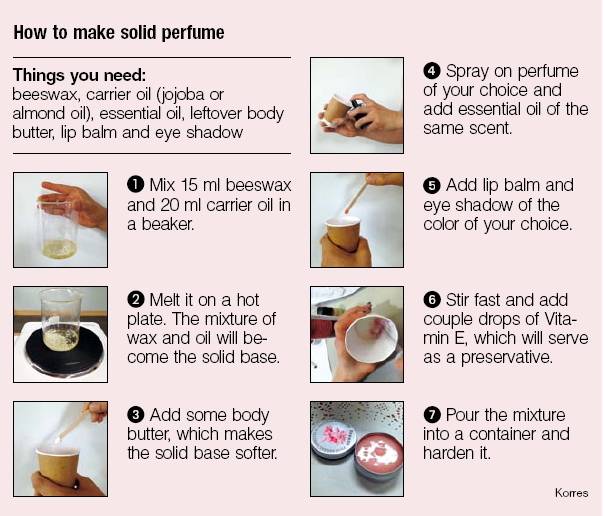 How to make solid perfume

Things you need:
beeswax, carrier oil (jojoba or almond oil), essential oil, leftover body butter, lip balm and eye shadow

❶ Mix 15 ml beeswax and 20 ml carrier oil in a beaker.

❷ Melt it on a hot plate. The mixture of wax and oil will become the solid base.

❸ Add some body butter, which makes the solid base softer.

❹ Spray on perfume of your choice and add essential oil of the same scent.

❺ Add lip balm and eye shadow of the color of your choice.

❻ Stir fast and add couple drops of Vitamin E, which will serve as a preservative.

❼ Pour the mixture into a container and harden it.

Korres