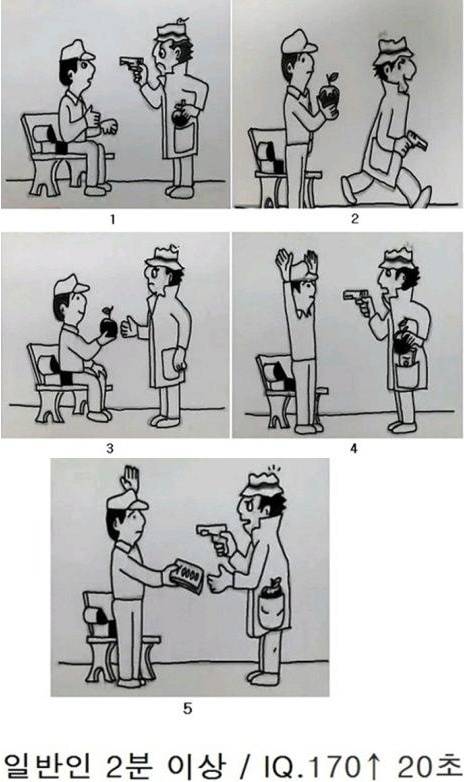 1

2

3

4

10000

5

일반인 2분 이상 / IQ.170↑ 20초