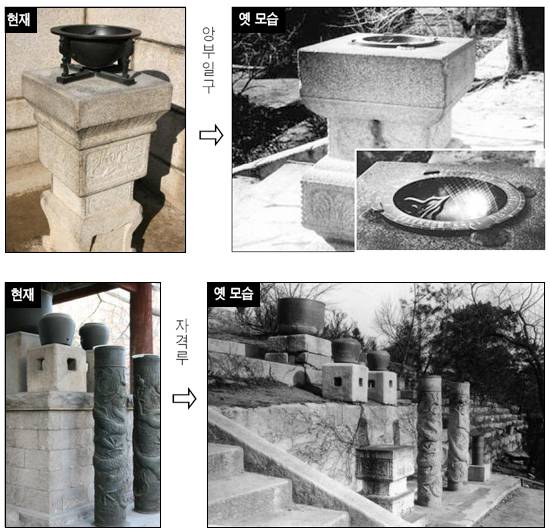 현재

앙부일구

옛 모습

현재

자격루

옛 모습